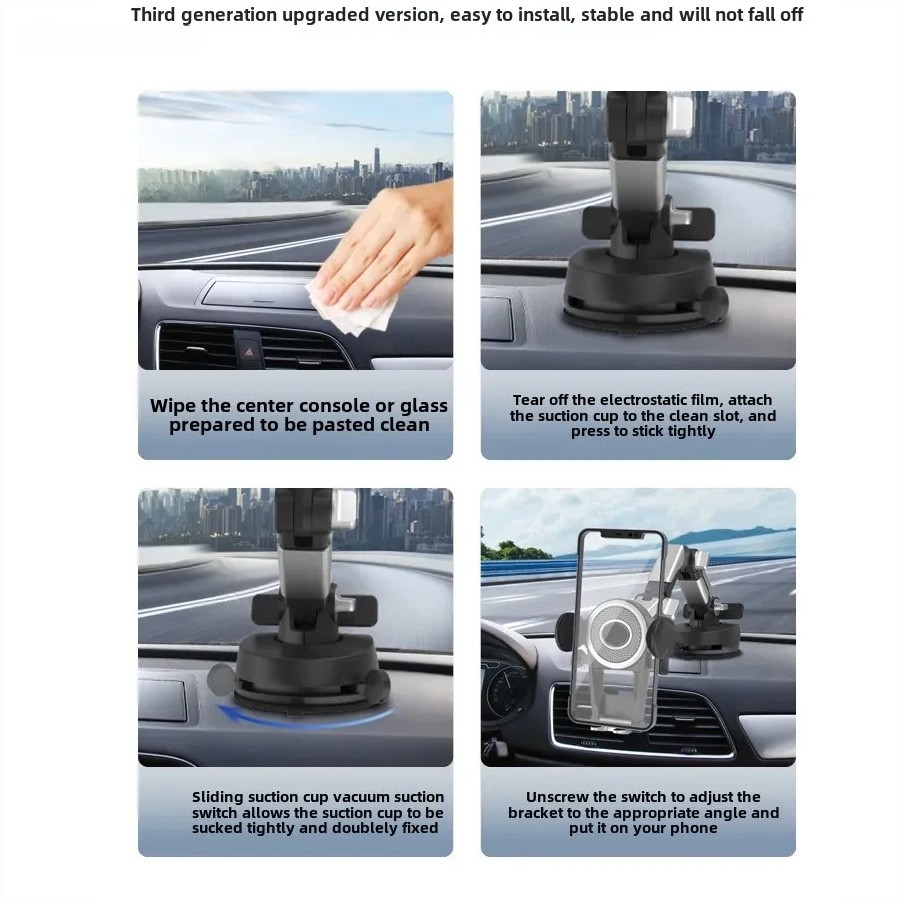 Third generation upgraded version, easy to install, stable and will not fall off

Wipe the center console or glass prepared to be pasted clean

Tear off the electrostatic film, attach the suction cup to the clean slot, and press to stick tightly

Sliding suction cup vacuum suction switch allows the suction cup to be sucked tightly and doublely fixed

Unscrew the switch to adjust the bracket to the appropriate angle and put it on your phone