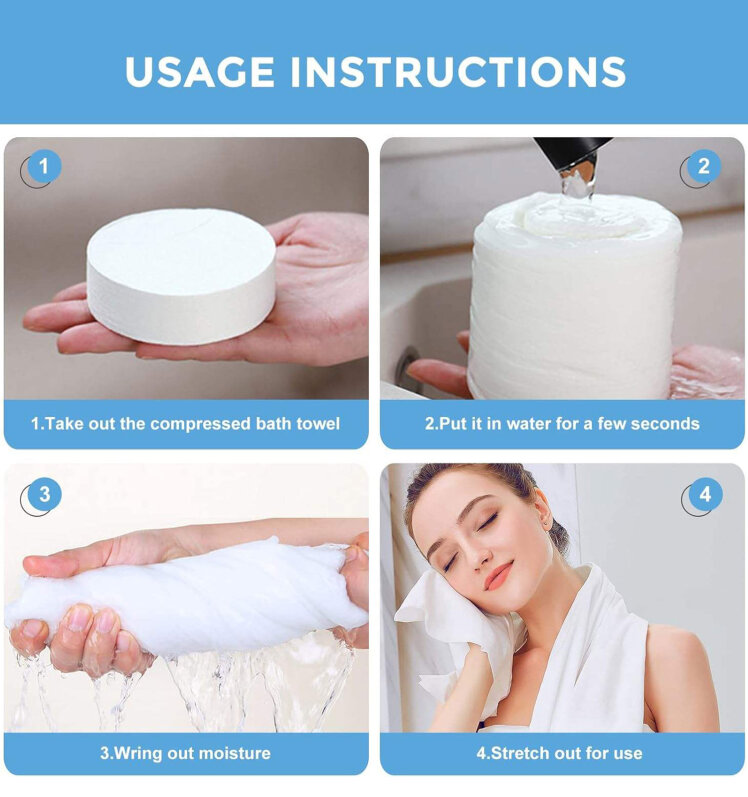 USAGE INSTRUCTIONS

1

1.Take out the compressed bath towel

2

2.Put it in water for a few seconds

3

3.Wring out moisture

4

4.Stretch out for use